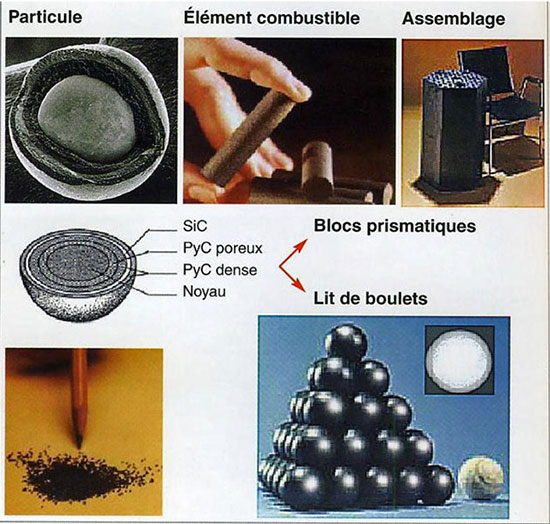 Particule

Élément combustible

Assemblage

SiC
PyC poreux
PyC dense
Noyau

Blocs prismatiques

Lit de boulets