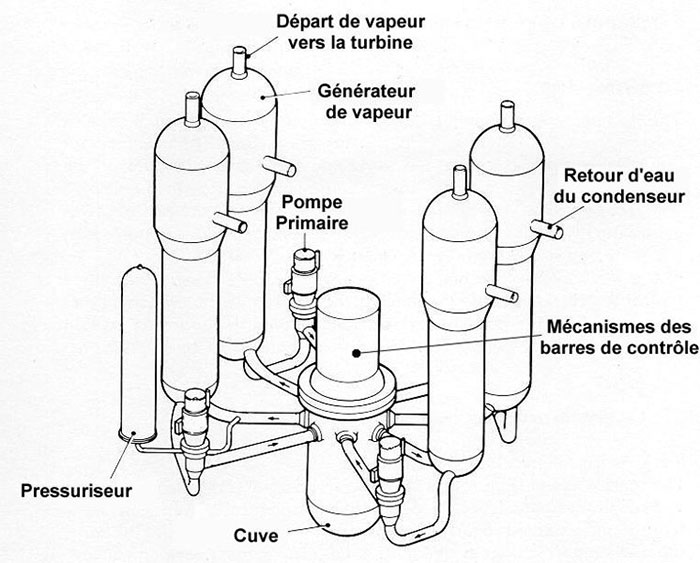 Départ de vapeur vers la turbine

Générateur de vapeur

Retour d'eau du condenseur

Pompe Primaire

Mécanismes des barres de contrôle

Pressuriseur

Cuve